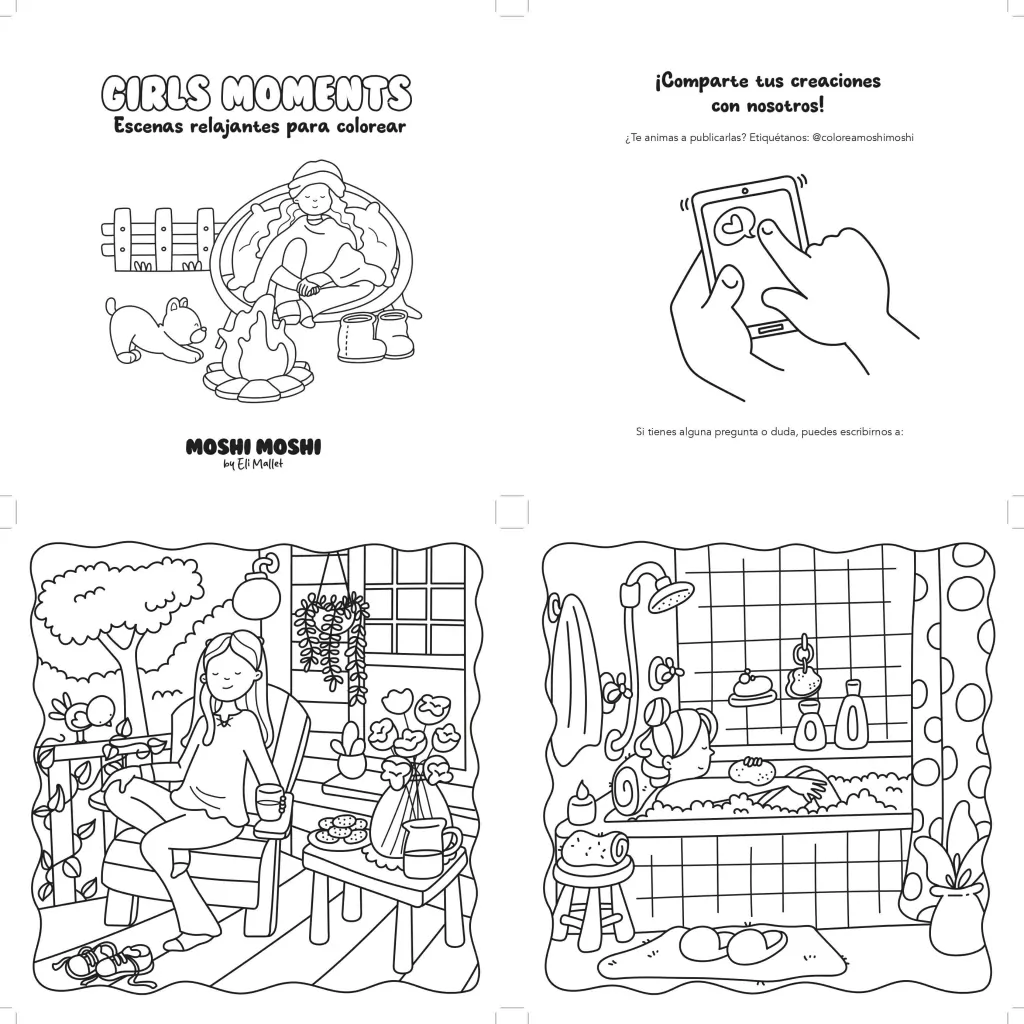 GIRLS MOMENTS
Escenas relajantes para colorear

MOSHI MOSHI
by Eli Mallet

¡Comparte tus creaciones con nosotros!

¿Te animas a publicarlas? Etiquétanos: @coloreamoshimoshi

Si tienes alguna pregunta o duda, puedes escribirnos a: