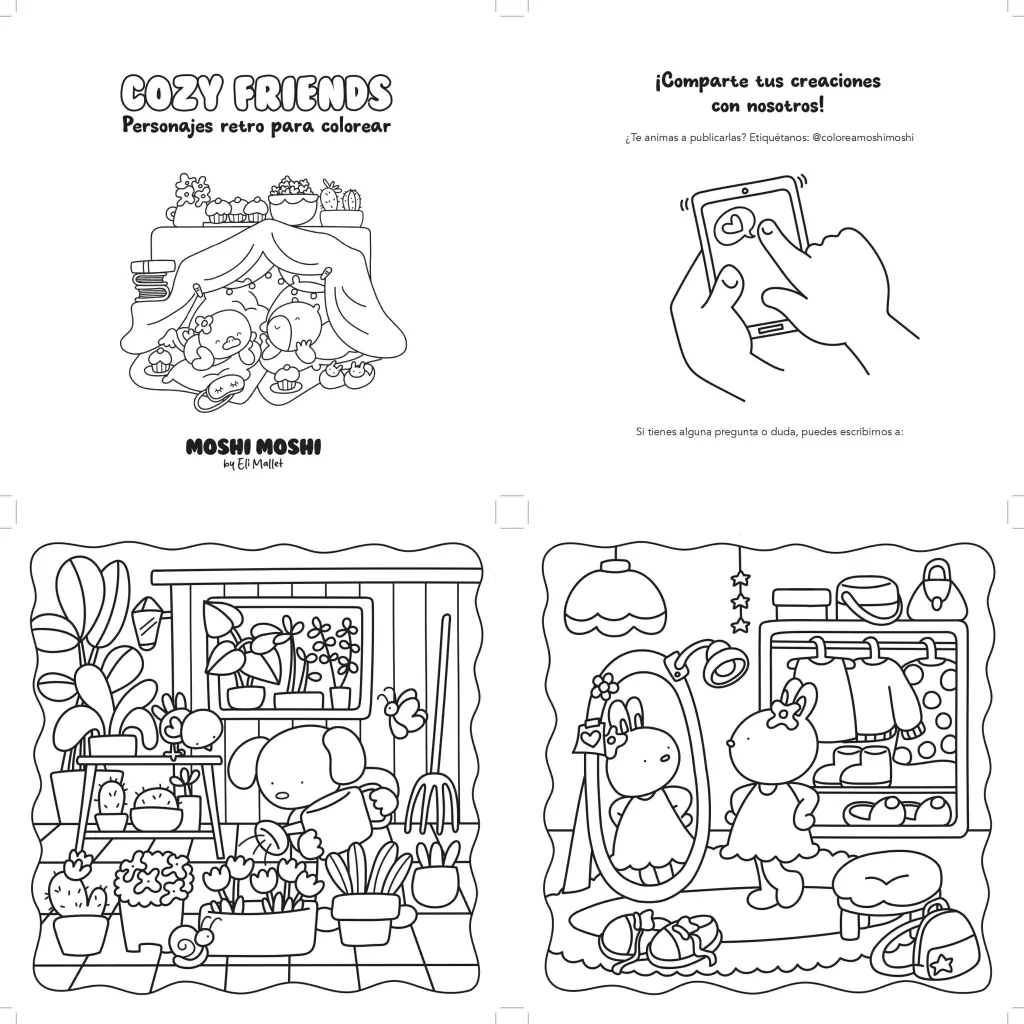 COZY FRIENDS
Personajes retro para colorear

MOSHI MOSHI
by Eli Mallet

¡Comparte tus creaciones con nosotros!

¿Te animas a publicarlas? Etiquétanos: @coloreamoshimoshi

Si tienes alguna pregunta o duda, puedes escribirnos a: